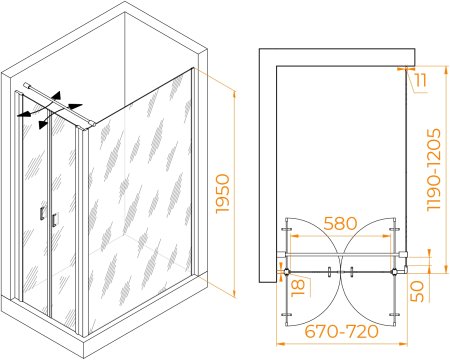 1950

11

1190-1205

580

18

50

670-720