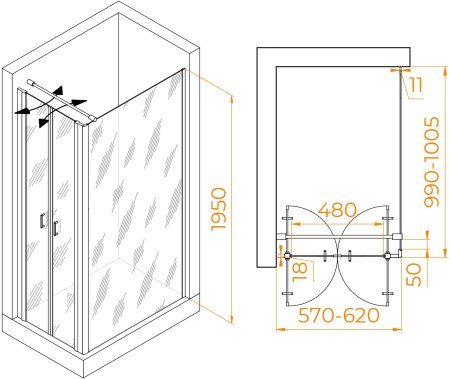 1950

11

990-1005

480

18

50

570-620