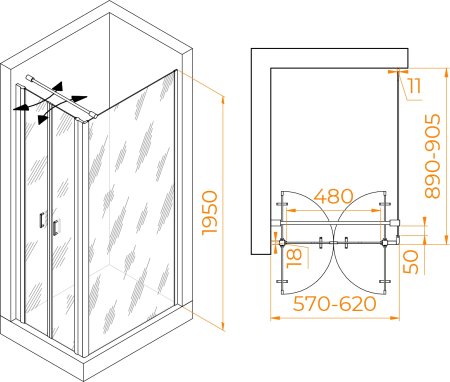 1950

11

890-905

480

18

50

570-620