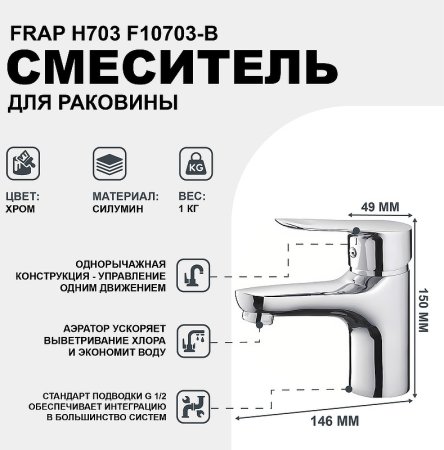 FRAP H703 F10703-B
СМЕСИТЕЛЬ
ДЛЯ РАКОВИНЫ

KG

ЦВЕТ:
ХРОМ

МАТЕРИАЛ:
СИЛУМИН

ВЕС:
1 КГ

49 ММ

ОДНОРЫЧАЖНАЯ КОНСТРУКЦИЯ - УПРАВЛЕНИЕ ОДНИМ ДВИЖЕНИЕМ

150 ММ

АЭРАТОР УСКОРЯЕТ ВЫВЕТРИВАНИЕ ХЛОРА И ЭКОНОМИТ ВОДУ

СТАНДАРТ ПОДВОДКИ G 1/2 ОБЕСПЕЧИВАЕТ ИНТЕГРАЦИЮ В БОЛЬШИНСТВО СИСТЕМ

146 ММ