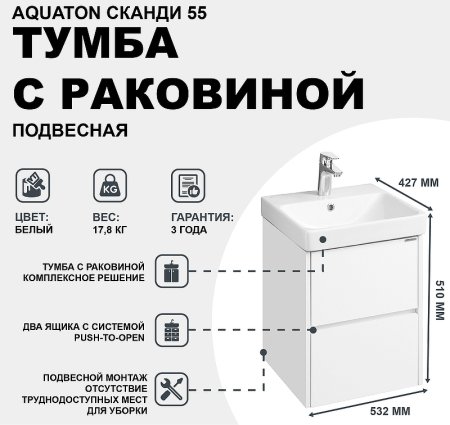 AQUATON СКАНДИ 55

ТУМБА С РАКОВИНОЙ

ПОДВЕСНАЯ

KG

ЦВЕТ:
БЕЛЫЙ

ВЕС:
17,8 КГ

ГАРАНТИЯ:
3 ГОДА

ТУМБА С РАКОВИНОЙ
КОМПЛЕКСНОЕ РЕШЕНИЕ

ДВА ЯЩИКА С СИСТЕМОЙ
PUSH-TO-OPEN

ПОДВЕСНОЙ МОНТАЖ
ОТСУТСТВИЕ
ТРУДНОДОСТУПНЫХ МЕСТ
ДЛЯ УБОРКИ

427 ММ

510 ММ

532 ММ