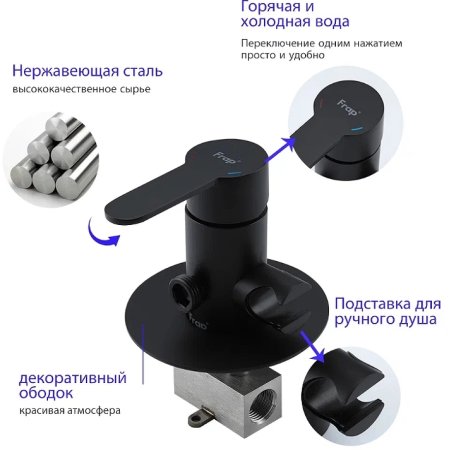 Горячая и холодная вода

Переключение одним нажатием просто и удобно

Нержавеющая сталь

высококачественное сырье

Frap

Frap

Frap

Подставка для ручного душа

декоративный ободок

красивая атмосфера