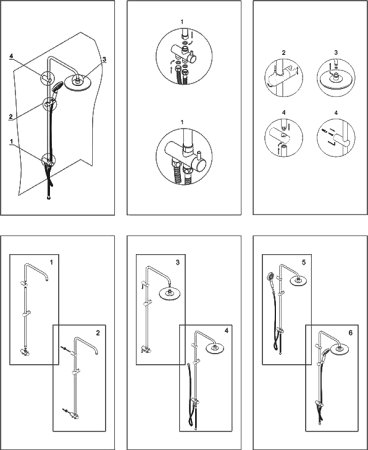 4
3
2
1

1

1

2
3
4
4

1
2

3
4

5
6