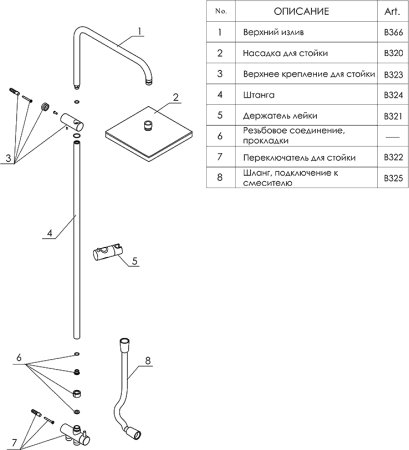 1

2

3

4

5

6

8

7

| No. | ОПИСАНИЕ | Art. |
|---|---|---|
| 1 | Верхний излив | B366 |
| 2 | Насадка для стойки | B320 |
| 3 | Верхнее крепление для стойки | B323 |
| 4 | Штанга | B324 |
| 5 | Держатель лейки | B321 |
| 6 | Резьбовое соединение, прокладки | — |
| 7 | Переключатель для стойки | B322 |
| 8 | Шланг, подключение к смесителю | B325 |