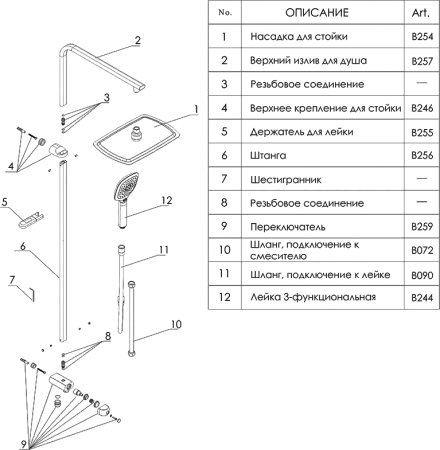 2
3
1
4
5
12
6
11
7
10
8
9

| No. | ОПИСАНИЕ | Art. |
|---|---|---|
| 1 | Насадка для стойки | B254 |
| 2 | Верхний излив для душа | B257 |
| 3 | Резьбовое соединение | — |
| 4 | Верхнее крепление для стойки | B246 |
| 5 | Держатель для лейки | B255 |
| 6 | Штанга | B256 |
| 7 | Шестигранник | — |
| 8 | Резьбовое соединение | — |
| 9 | Переключатель | B259 |
| 10 | Шланг, подключение к смесителю | B072 |
| 11 | Шланг, подключение к лейке | B090 |
| 12 | Лейка 3-функциональная | B244 |