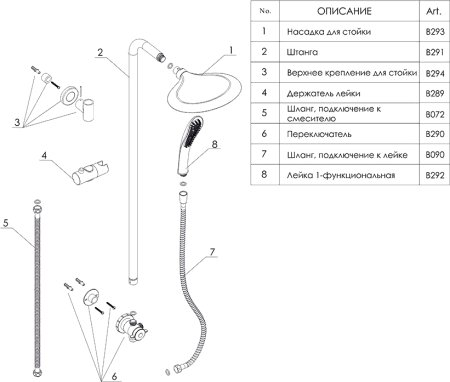 2

1

3

4

8

5

7

6

| No. | ОПИСАНИЕ | Art. |
|---|---|---|
| 1 | Насадка для стойки | B293 |
| 2 | Штанга | B291 |
| 3 | Верхнее крепление для стойки | B294 |
| 4 | Держатель лейки | B289 |
| 5 | Шланг, подключение к смесителю | B072 |
| 6 | Переключатель | B290 |
| 7 | Шланг, подключение к лейке | B090 |
| 8 | Лейка 1-функциональная | B292 |