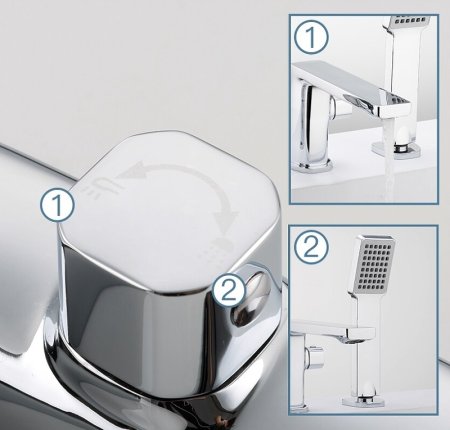 1
2
1
2