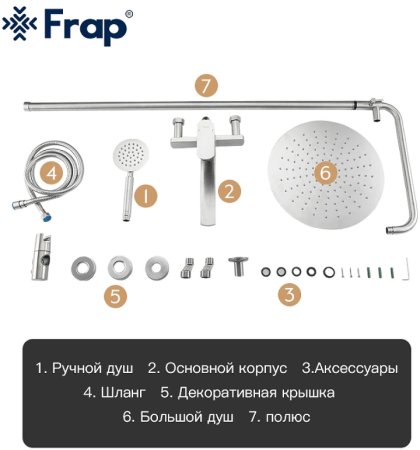 Frap®

7

4

1

2

6

5

3

1. Ручной душ 2. Основной корпус 3.Аксессуары
4. Шланг 5. Декоративная крышка
6. Большой душ 7. полюс