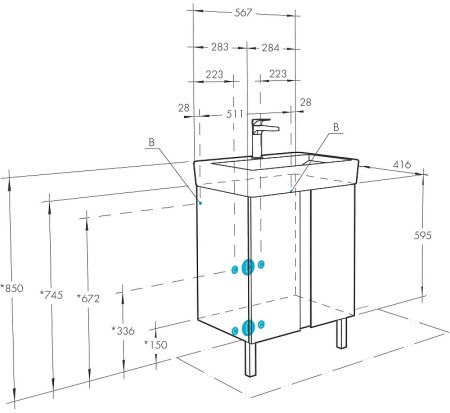 567
283
284
223
223
28
511
28
B
B
416
595
*850
*745
*672
*336
*150