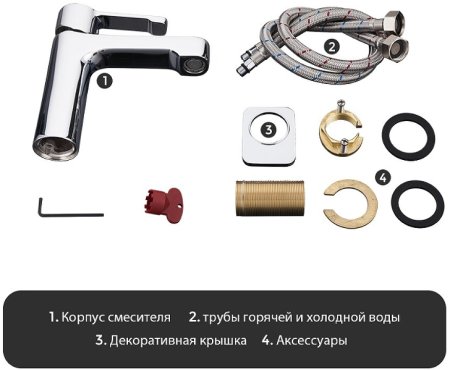 1
2
3
4

1. Корпус смесителя 2. трубы горячей и холодной воды
3. Декоративная крышка 4. Аксессуары