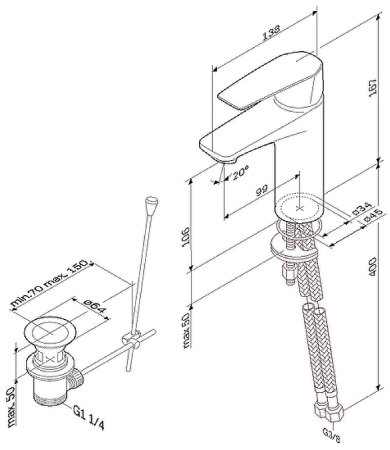 138
167
20°
99
ø34
ø45
106
400
max 50
min.70 max. 150
ø64
max. 50
G1 1/4
G3/8