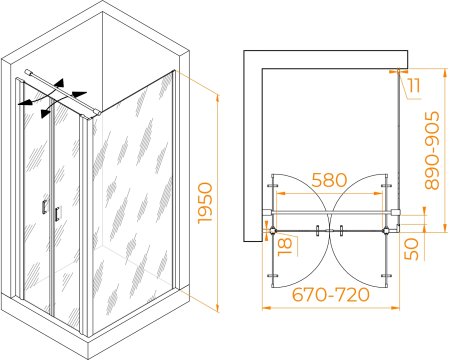 1950
11
890-905
580
18
50
670-720