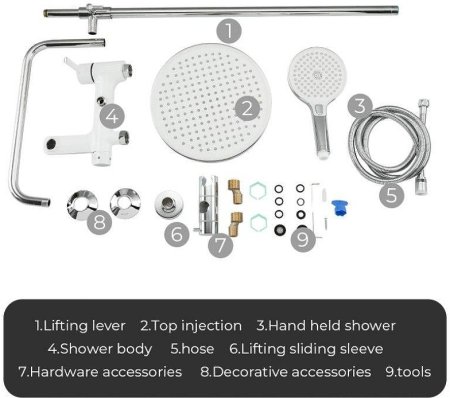 1
2
3
4
5
8
6
7
9

1.Lifting lever 2.Top injection 3.Hand held shower
4.Shower body 5.hose 6.Lifting sliding sleeve
7.Hardware accessories 8.Decorative accessories 9.tools