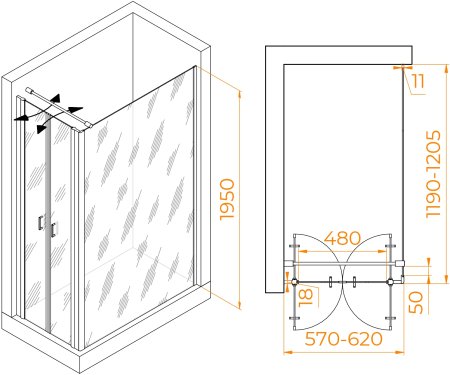 1950
11
1190-1205
480
18
50
570-620