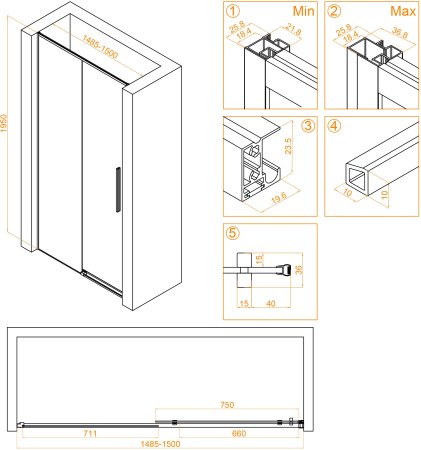 1950

1485-1500

① Min
25.8
18.4
21.8

② Max
25.8
18.4
36.8

③
23.5
19.6

④
10
10

⑤
15
36
15
40

750
711
660
1485-1500