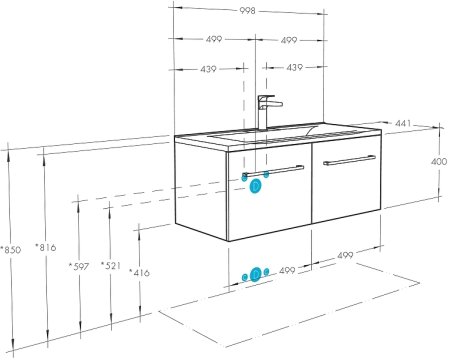 998

499 499

439 439

441

400

*850 *816 *597 *521 *416

499

499