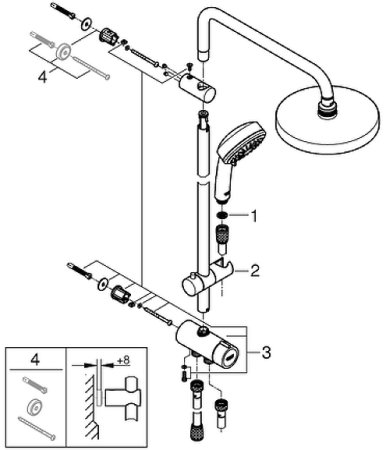 4
1
2
3
4
+8