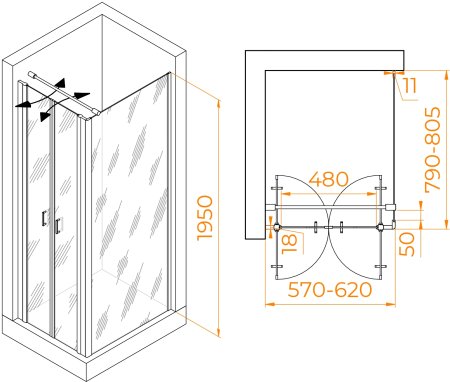 1950
11
790-805
480
18
50
570-620