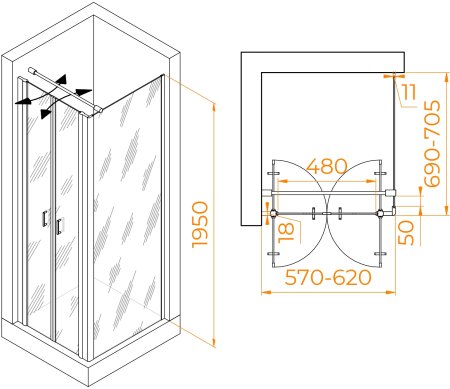 1950

11

690-705

480

18

50

570-620