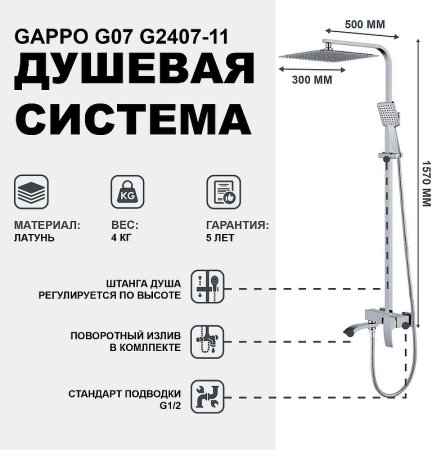 GAPPO G07 G2407-11
ДУШЕВАЯ СИСТЕМА

500 ММ
300 ММ
1570 ММ

KG

МАТЕРИАЛ:
ЛАТУНЬ

ВЕС:
4 КГ

ГАРАНТИЯ:
5 ЛЕТ

ШТАНГА ДУША РЕГУЛИРУЕТСЯ ПО ВЫСОТЕ

ПОВОРОТНЫЙ ИЗЛИВ В КОМПЛЕКТЕ

СТАНДАРТ ПОДВОДКИ G1/2