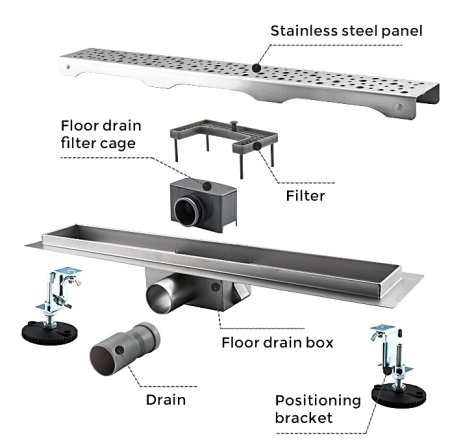 Stainless steel panel

Floor drain filter cage

Filter

Floor drain box

Drain

Positioning bracket