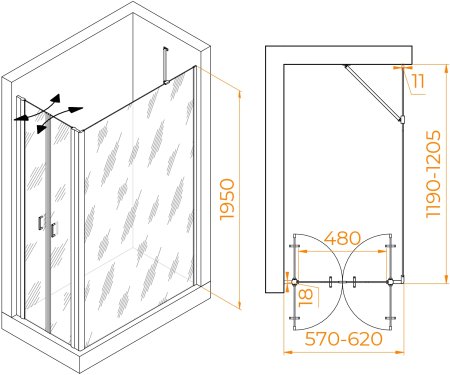 1950
11
1190-1205
480
18
570-620