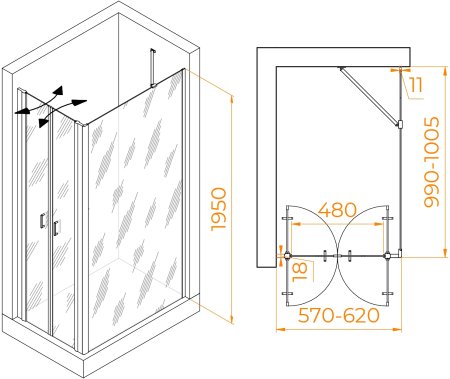 1950

11

990-1005

480

18

570-620