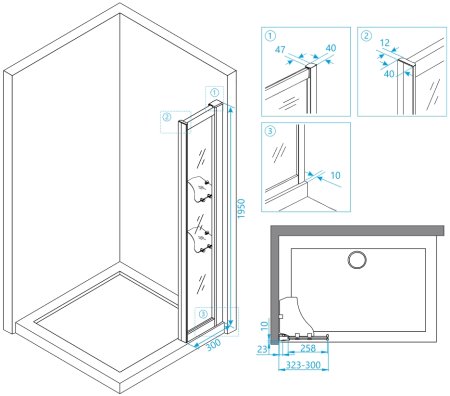 ①
②
1950
③
300
①
47
40
②
12
40
③
10
10
23
258
323-300