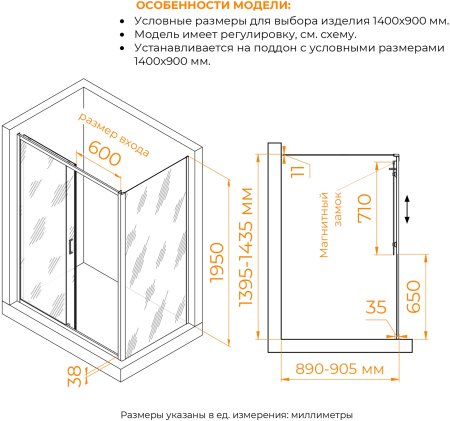 ОСОБЕННОСТИ МОДЕЛИ:
• Условные размеры для выбора изделия 1400x900 мм.
• Модель имеет регулировку, см. схему.
• Устанавливается на поддон с условными размерами 1400x900 мм.

размер входа
600
1950
38
1395-1435 мм
11
Магнитный замок
710
650
35
890-905 мм

Размеры указаны в ед. измерения: миллиметры