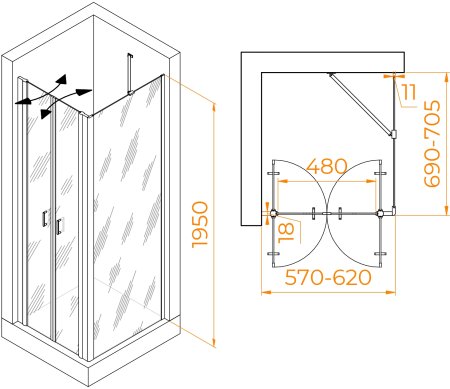 1950
11
690-705
480
18
570-620