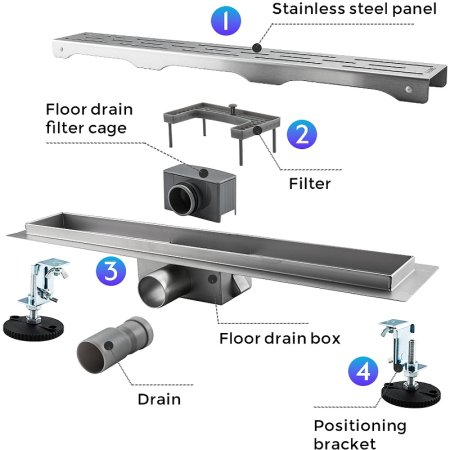 1
Stainless steel panel

Floor drain filter cage

2

Filter

3

Floor drain box

Drain

4

Positioning bracket