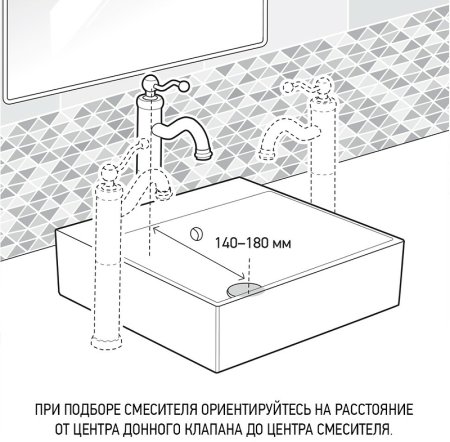 140–180 мм

ПРИ ПОДБОРЕ СМЕСИТЕЛЯ ОРИЕНТИРУЙТЕСЬ НА РАССТОЯНИЕ ОТ ЦЕНТРА ДОННОГО КЛАПАНА ДО ЦЕНТРА СМЕСИТЕЛЯ.