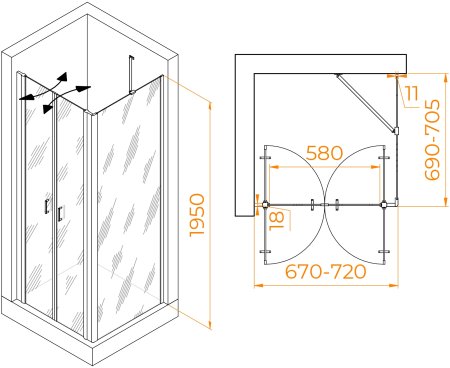 1950

11

690-705

580

18

670-720