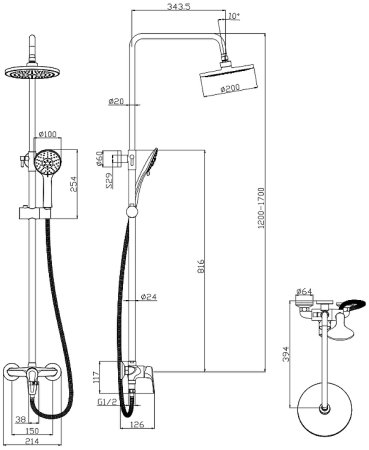 343.5
10°
ø200
ø20
ø100
ø60
S29
254
1200-1700
816
ø24
ø64
394
117
G1/2
38
150
214
126