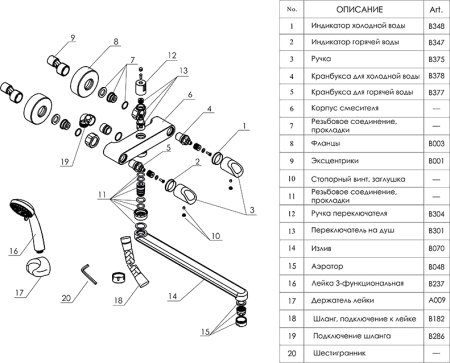 9
8
7
12
13
6
4
1
19
5
2
11
3
10
16
17
20
18
14
15

| No. | ОПИСАНИЕ | Art. |
|---|---|---|
| 1 | Индикатор холодной воды | B348 |
| 2 | Индикатор горячей воды | B347 |
| 3 | Ручка | B375 |
| 4 | Кранбукса для холодной воды | B378 |
| 5 | Кранбукса для горячей воды | B377 |
| 6 | Корпус смесителя | — |
| 7 | Резьбовое соединение, прокладки | — |
| 8 | Фланцы | B003 |
| 9 | Эксцентрики | B001 |
| 10 | Стопорный винт, заглушка | — |
| 11 | Резьбовое соединение, прокладки | — |
| 12 | Ручка переключателя | B304 |
| 13 | Переключатель на душ | B301 |
| 14 | Излив | B070 |
| 15 | Аэратор | B048 |
| 16 | Лейка 3-функциональная | B237 |
| 17 | Держатель лейки | A009 |
| 18 | Шланг, подключение к лейке | B182 |
| 19 | Подключение шланга | B286 |
| 20 | Шестигранник | — |