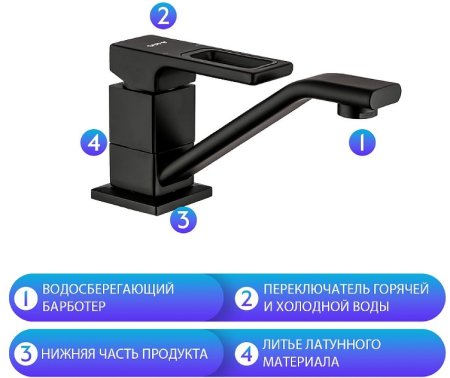 2

4

1

3

1 ВОДОСБЕРЕГАЮЩИЙ БАРБОТЕР

2 ПЕРЕКЛЮЧАТЕЛЬ ГОРЯЧЕЙ И ХОЛОДНОЙ ВОДЫ

3 НИЖНЯЯ ЧАСТЬ ПРОДУКТА

4 ЛИТЬЕ ЛАТУННОГО МАТЕРИАЛА