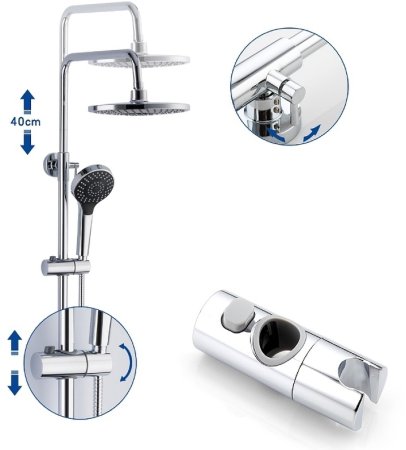 40cm