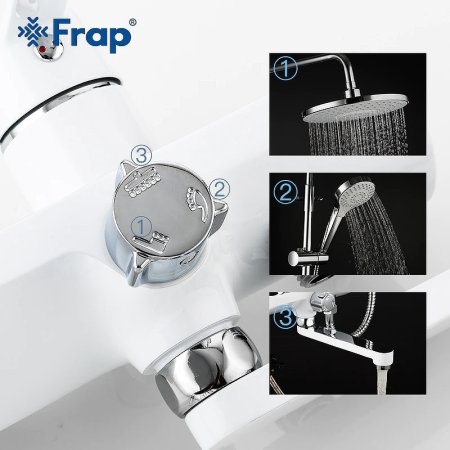 Frap®

3
2
1

1
2
3