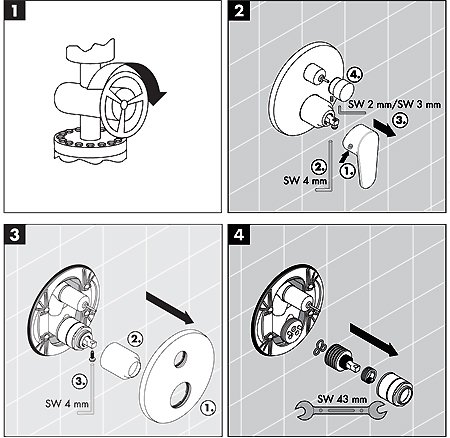 1

2

4.

SW 2 mm/SW 3 mm

3.

2.

SW 4 mm

1.

3

2.

3.

SW 4 mm

1.

4

SW 43 mm