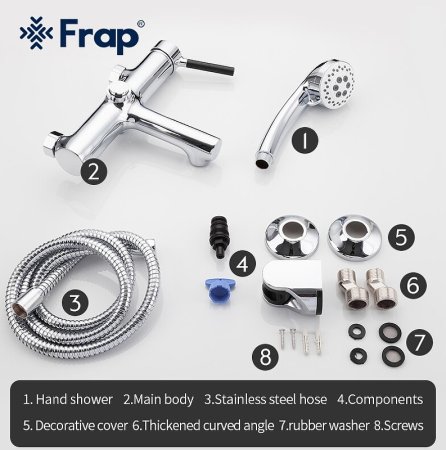 Frap®

2

1

3

4

5

6

7

8

1. Hand shower 2.Main body 3.Stainless steel hose 4.Components

5. Decorative cover 6.Thickened curved angle 7.rubber washer 8.Screws