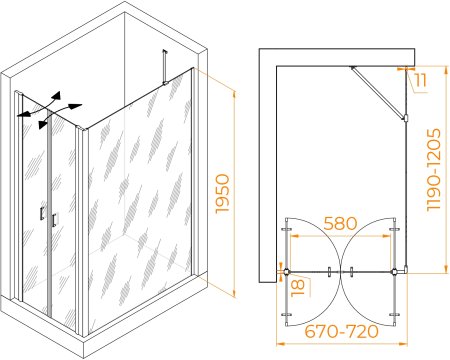 1950
11
1190-1205
580
18
670-720