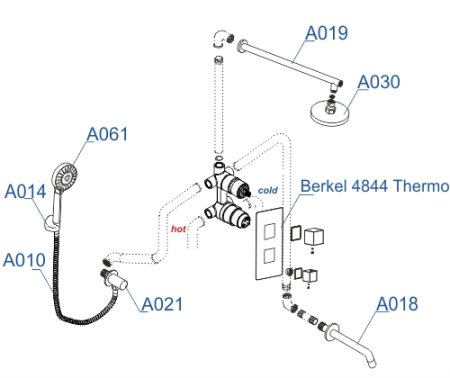 A019
A030
A061
A014
cold
Berkel 4844 Thermo
hot
A010
A021
A018