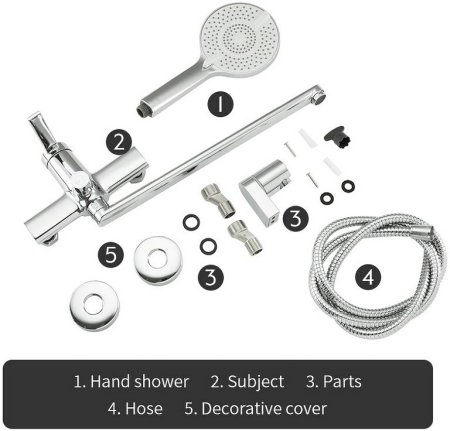 1

2

3

5

3

4

1. Hand shower 2. Subject 3. Parts
4. Hose 5. Decorative cover