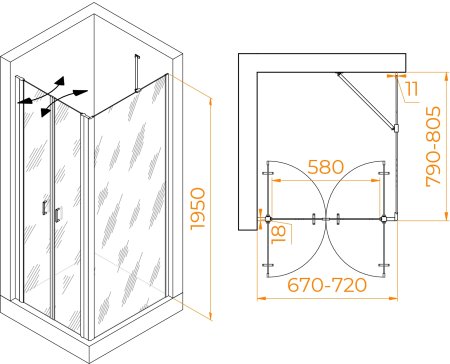 1950

11

790-805

580

18

670-720