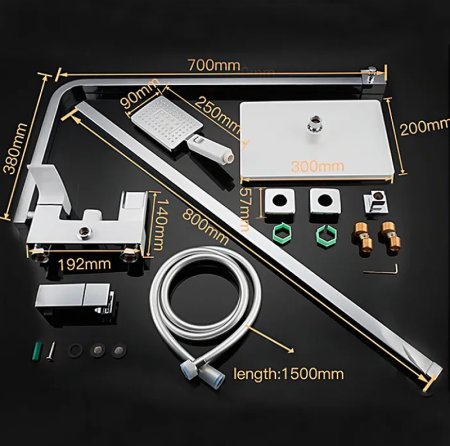 700mm
380mm
90mm
250mm
200mm
300mm
57mm
140mm
800mm
192mm
length:1500mm