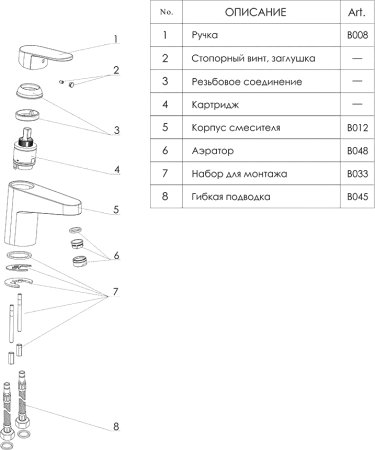 1
2
3
4
5
6
7
8

| No. | ОПИСАНИЕ | Art. |
|---|---|---|
| 1 | Ручка | B008 |
| 2 | Стопорный винт, заглушка | — |
| 3 | Резьбовое соединение | — |
| 4 | Картридж | — |
| 5 | Корпус смесителя | B012 |
| 6 | Аэратор | B048 |
| 7 | Набор для монтажа | B033 |
| 8 | Гибкая подводка | B045 |