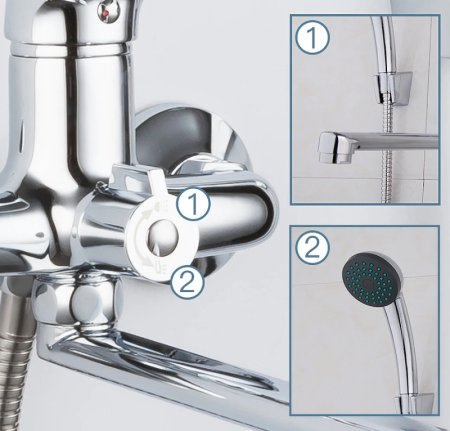 1
2
1
2