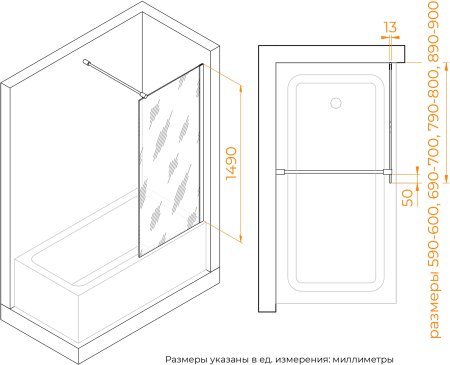 1490

13

50

размеры 590-600, 690-700, 790-800, 890-900

Размеры указаны в ед. измерения: миллиметры