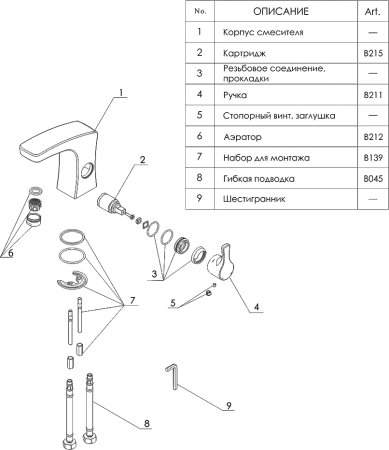 | No. | ОПИСАНИЕ | Art. |
|---|---|---|
| 1 | Корпус смесителя | — |
| 2 | Картридж | B215 |
| 3 | Резьбовое соединение, прокладки | — |
| 4 | Ручка | B211 |
| 5 | Стопорный винт, заглушка | — |
| 6 | Аэратор | B212 |
| 7 | Набор для монтажа | B139 |
| 8 | Гибкая подводка | B045 |
| 9 | Шестигранник | — |

1
2
6
3
7
5
4
9
8