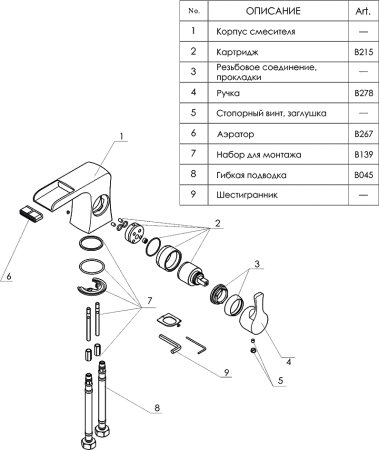 | No. | ОПИСАНИЕ | Art. |
|---|---|---|
| 1 | Корпус смесителя | — |
| 2 | Картридж | B215 |
| 3 | Резьбовое соединение, прокладки | — |
| 4 | Ручка | B278 |
| 5 | Стопорный винт, заглушка | — |
| 6 | Аэратор | B267 |
| 7 | Набор для монтажа | B139 |
| 8 | Гибкая подводка | B045 |
| 9 | Шестигранник | — |

1
2
3
6
7
4
9
5
8